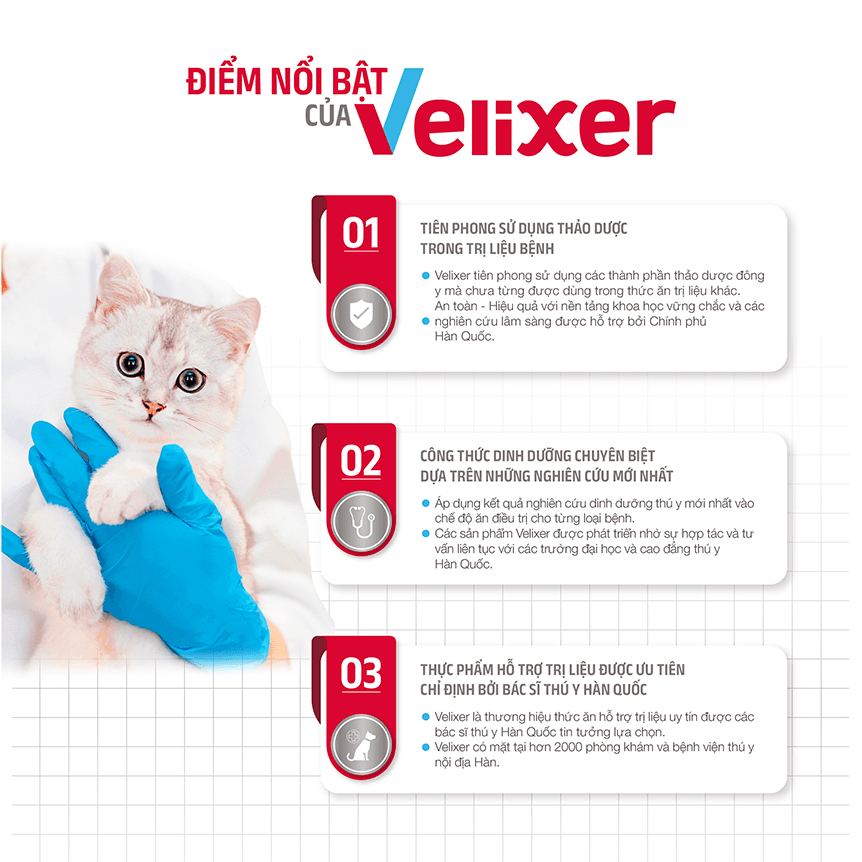 ĐIỂM NỔI BẬT CỦA Velixer

01

TIÊN PHONG SỬ DỤNG THẢO DƯỢC TRONG TRỊ LIỆU BỆNH

Velixer tiên phong sử dụng các thành phần thảo dược đông y mà chưa từng được dùng trong thức ăn trị liệu khác. An toàn - Hiệu quả với nền tảng khoa học vững chắc và các
nghiên cứu lâm sàng được hỗ trợ bởi Chính phủ Hàn Quốc.

02

CÔNG THỨC DINH DƯỠNG CHUYÊN BIỆT DỰA TRÊN NHỮNG NGHIÊN CỨU MỚI NHẤT

Áp dụng kết quả nghiên cứu dinh dưỡng thú y mới nhất vào chế độ ăn điều trị cho từng loại bệnh.
Các sản phẩm Velixer được phát triển nhờ sự hợp tác và tư vấn liên tục với các trường đại học và cao đẳng thú y Hàn Quốc.

03

THỰC PHẨM HỖ TRỢ TRỊ LIỆU ĐƯỢC ƯU TIÊN CHỈ ĐỊNH BỞI BÁC SĨ THÚ Y HÀN QUỐC

Velixer là thương hiệu thức ăn hỗ trợ trị liệu uy tín được các bác sĩ thú y Hàn Quốc tin tưởng lựa chọn.
Velixer có mặt tại hơn 2000 phòng khám và bệnh viện thú y nội địa Hàn.